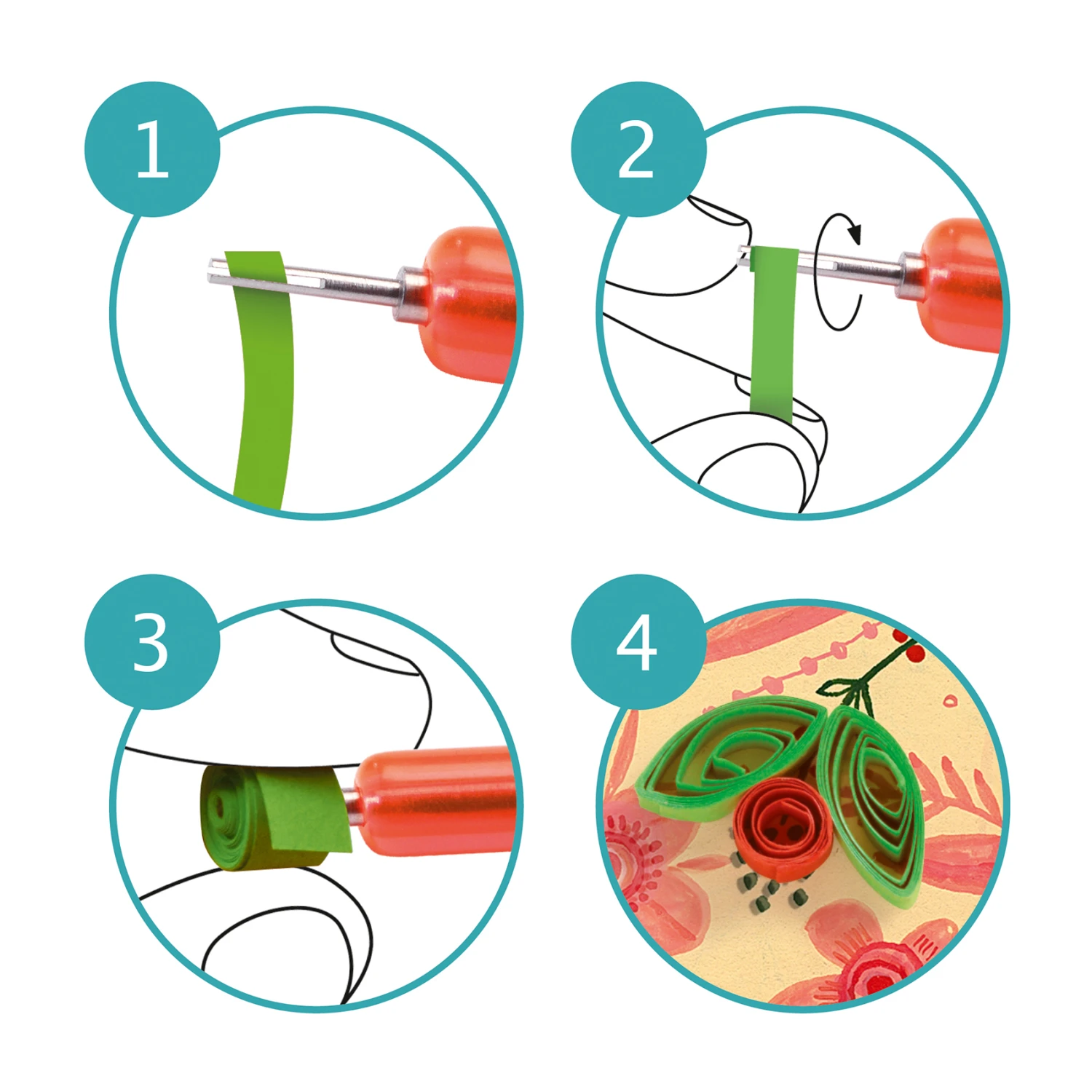 1

2

3

4