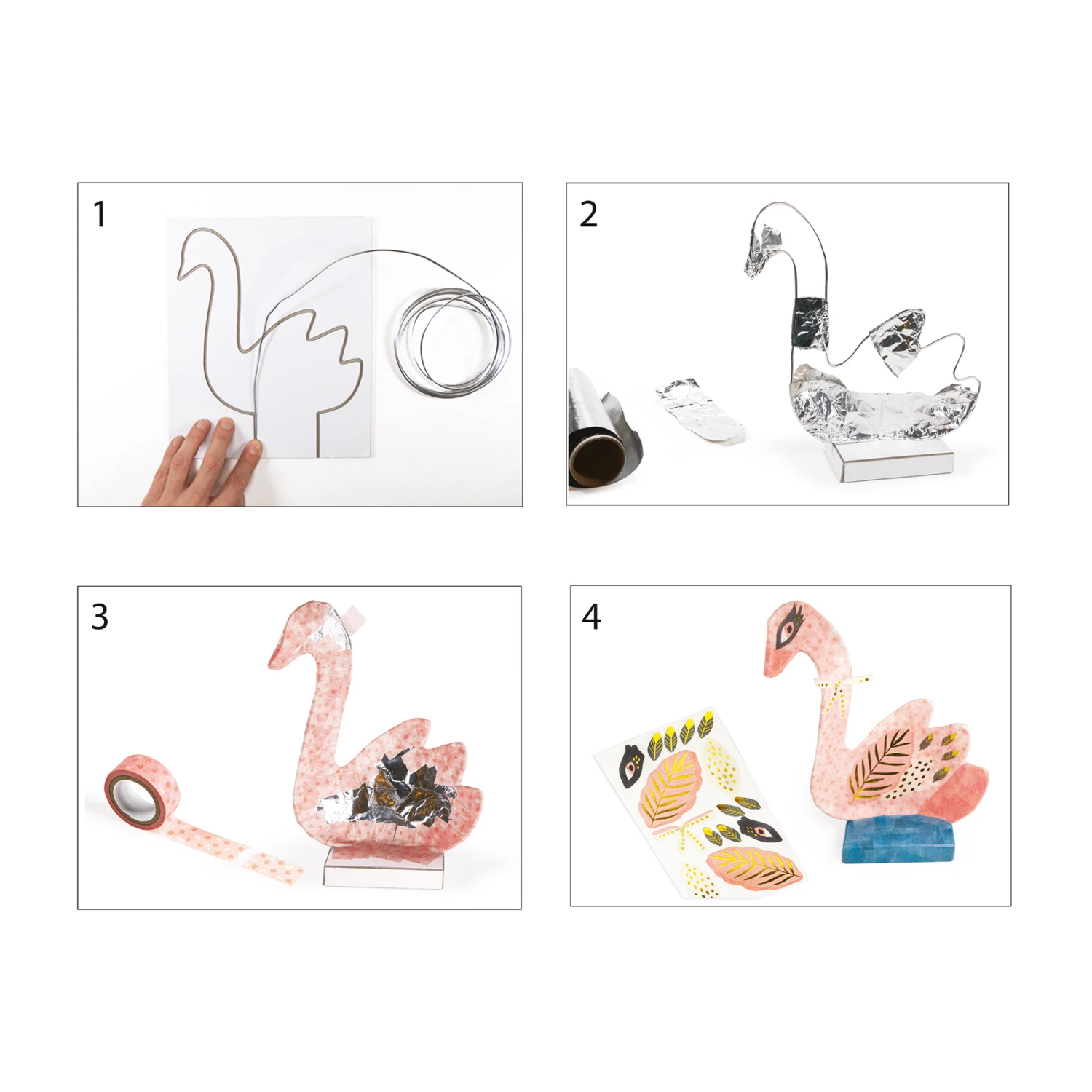 1

2

3

4